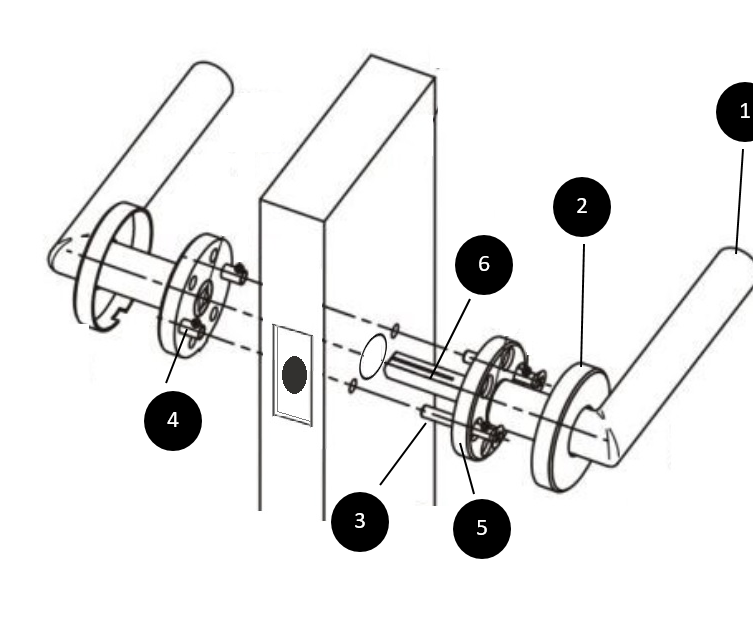 1
2
6
4
3
5